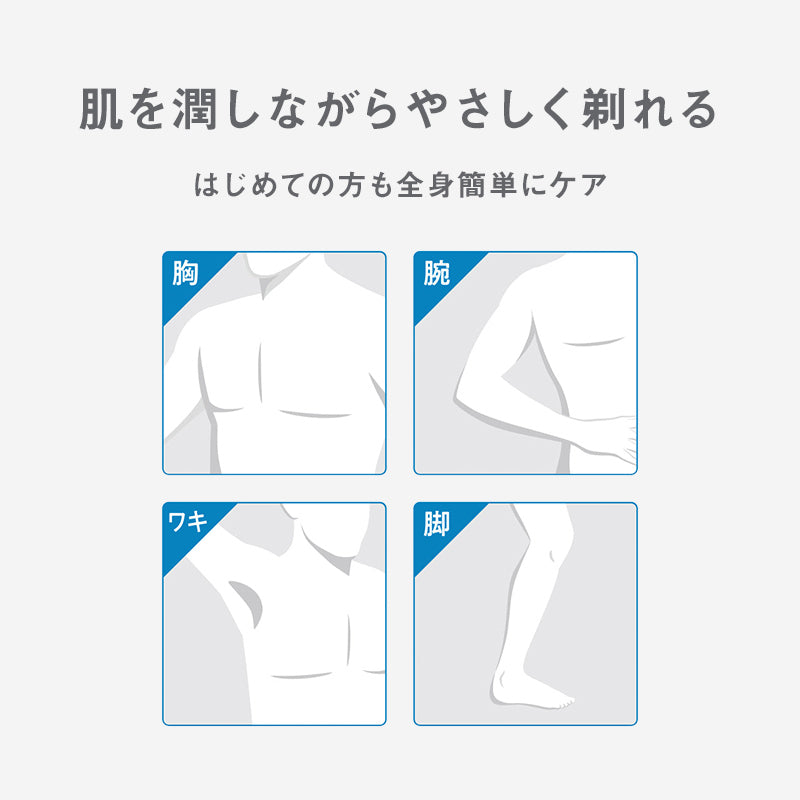 肌を潤しながらやさしく剃れる

はじめての方も全身簡単にケア

胸

腕

ワキ

脚