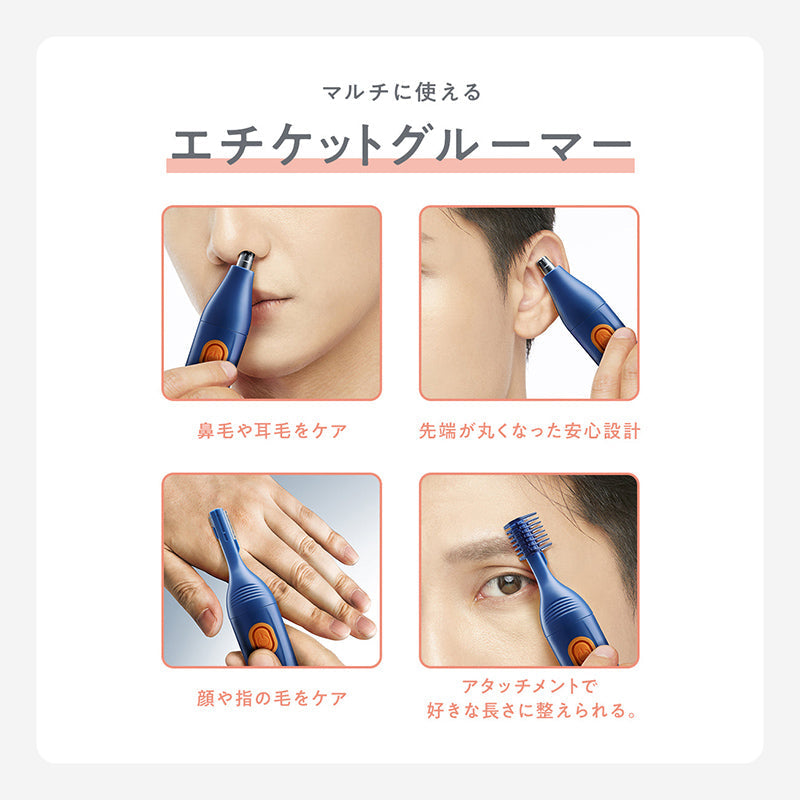 マルチに使える

エチケットグルーマー

鼻毛や耳毛をケア

先端が丸くなった安心設計

顔や指の毛をケア

アタッチメントで
好きな長さに整えられる。